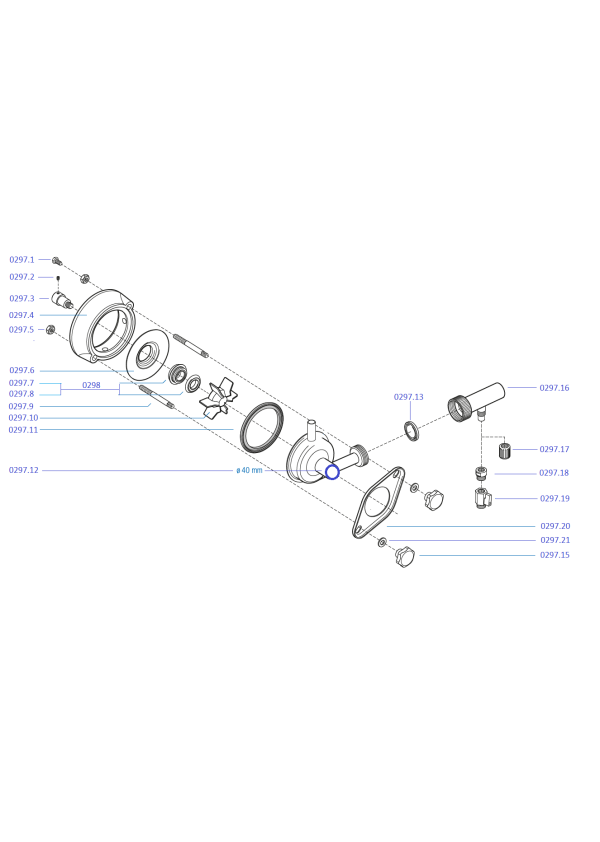 0297.1
0297.2
0297.3
0297.4
0297.5
0297.6
0297.7
0297.8
0298
0297.9
0297.10
0297.11
0297.12
ø40 mm
0297.13
0297.16
0297.17
0297.18
0297.19
0297.20
0297.21
0297.15