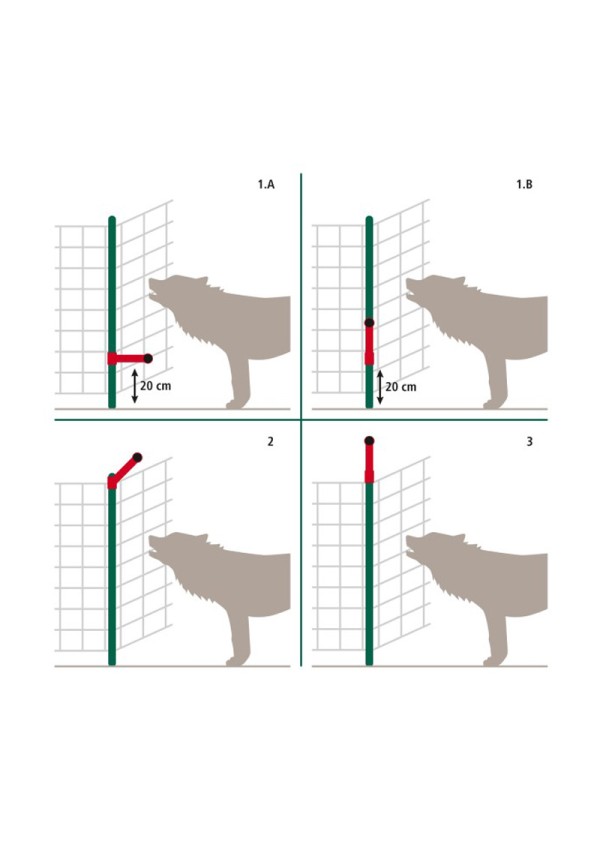 1.A

20 cm

1.B

20 cm

2

3